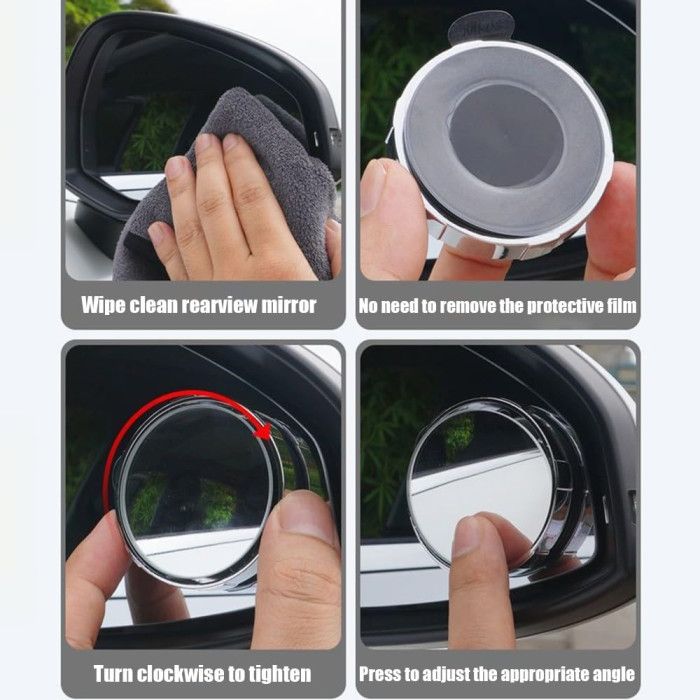 Wipe clean rearview mirror

No need to remove the protective film

Turn clockwise to tighten

Press to adjust the appropriate angle